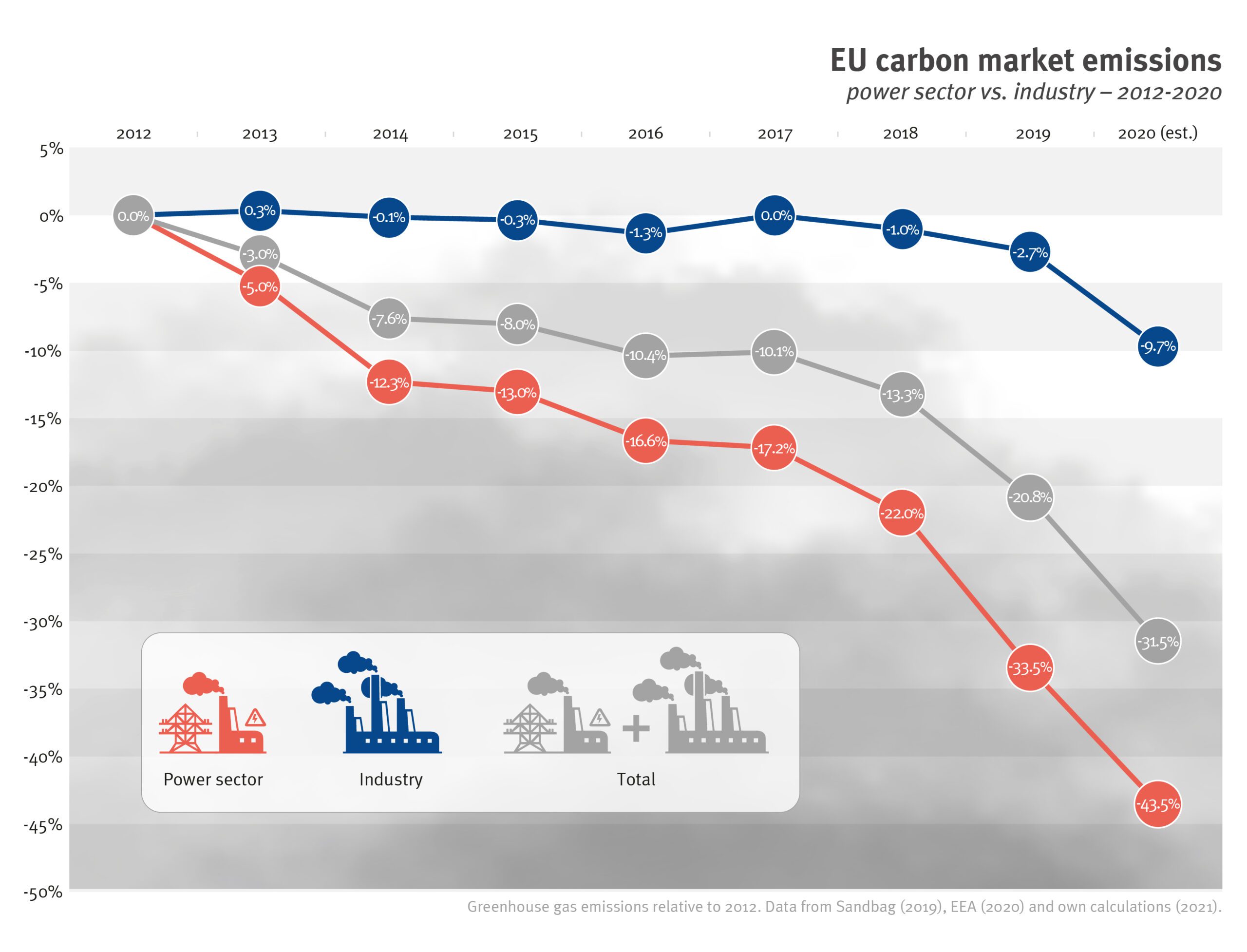 EU carbon market emissions
power sector vs. industry – 2012-2020

2012 2013 2014 2015 2016 2017 2018 2019 2020 (est.)

5%
0%
-5%
-10%
-15%
-20%
-25%
-30%
-35%
-40%
-45%
-50%

0.0% 0.3% -0.1% -0.3% -1.3% 0.0% -1.0% -2.7% -9.7%

-3.0% -7.6% -8.0% -10.4% -10.1% -13.3% -20.8% -31.5%

-5.0% -12.3% -13.0% -16.6% -17.2% -22.0% -33.5% -43.5%

Power sector
Industry
Total

Greenhouse gas emissions relative to 2012. Data from Sandbag (2019), EEA (2020) and own calculations (2021).