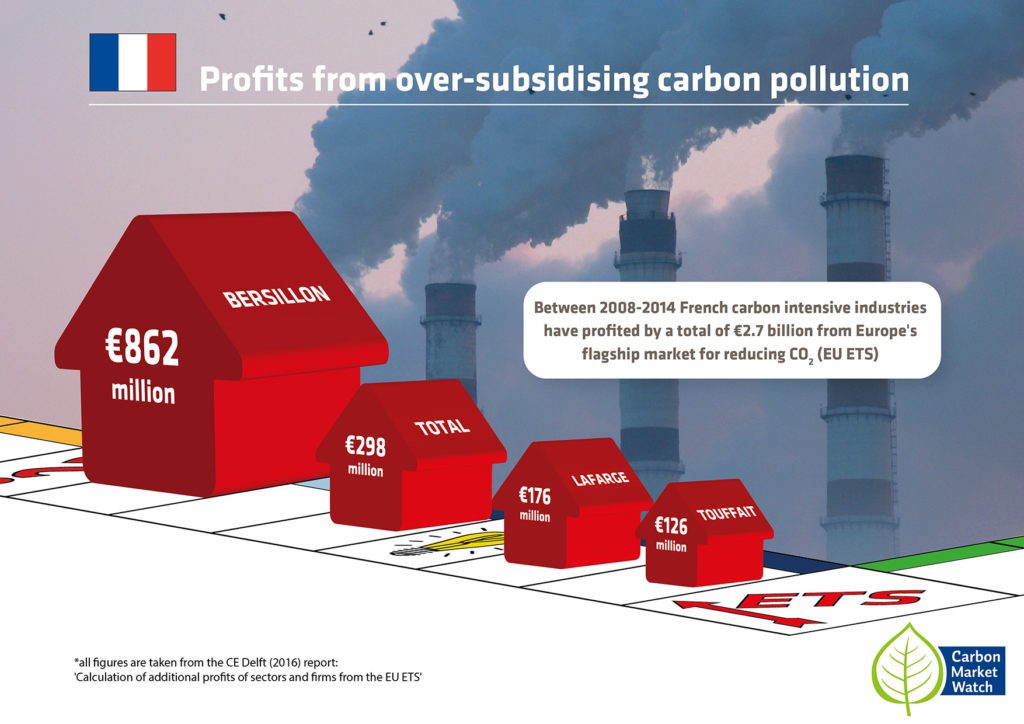 Profits from over-subsidising carbon pollution

Between 2008-2014 French carbon intensive industries have profited by a total of €2.7 billion from Europe's flagship market for reducing $CO_2$ (EU ETS)

BERSILLON
€862 million

TOTAL
€298 million

LAFARGE
€176 million

TOUFFAIT
€126 million

ETS

*all figures are taken from the CE Delft (2016) report: 'Calculation of additional profits of sectors and firms from the EU ETS'

Carbon Market Watch