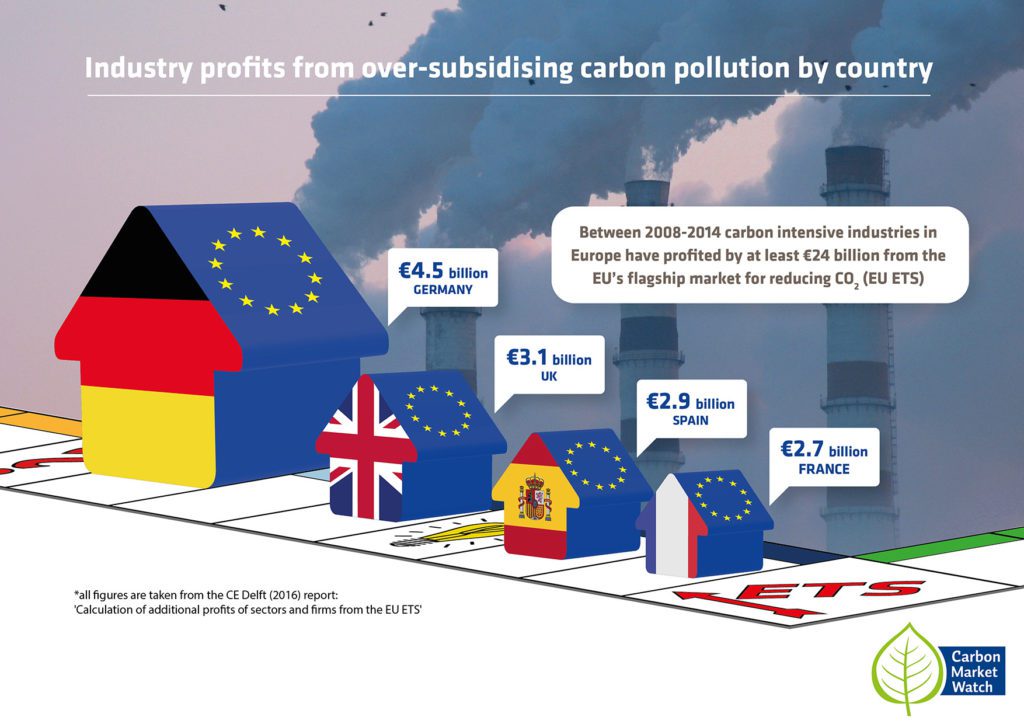 Industry profits from over-subsidising carbon pollution by country

Between 2008-2014 carbon intensive industries in Europe have profited by at least €24 billion from the EU's flagship market for reducing $CO_2$ (EU ETS)

€4.5 billion
GERMANY

€3.1 billion
UK

€2.9 billion
SPAIN

€2.7 billion
FRANCE

ETS

*all figures are taken from the CE Delft (2016) report:
'Calculation of additional profits of sectors and firms from the EU ETS'

Carbon Market Watch